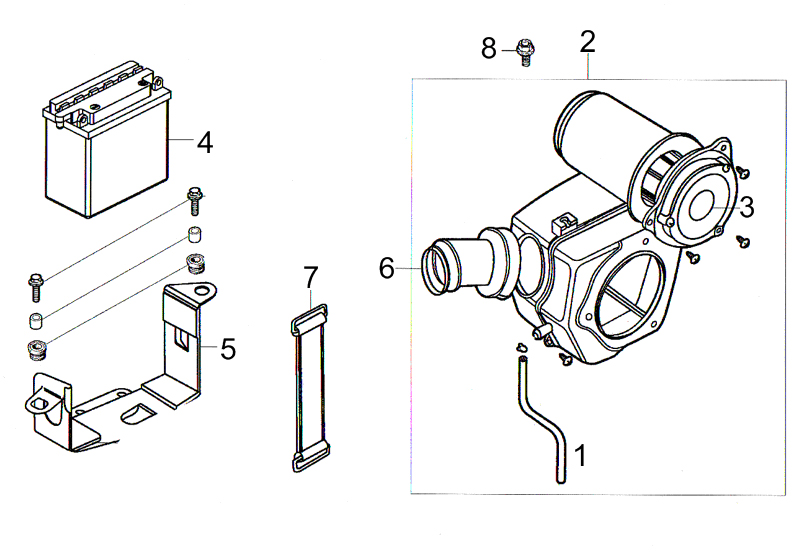 8
2
4
3
6
7
5
1